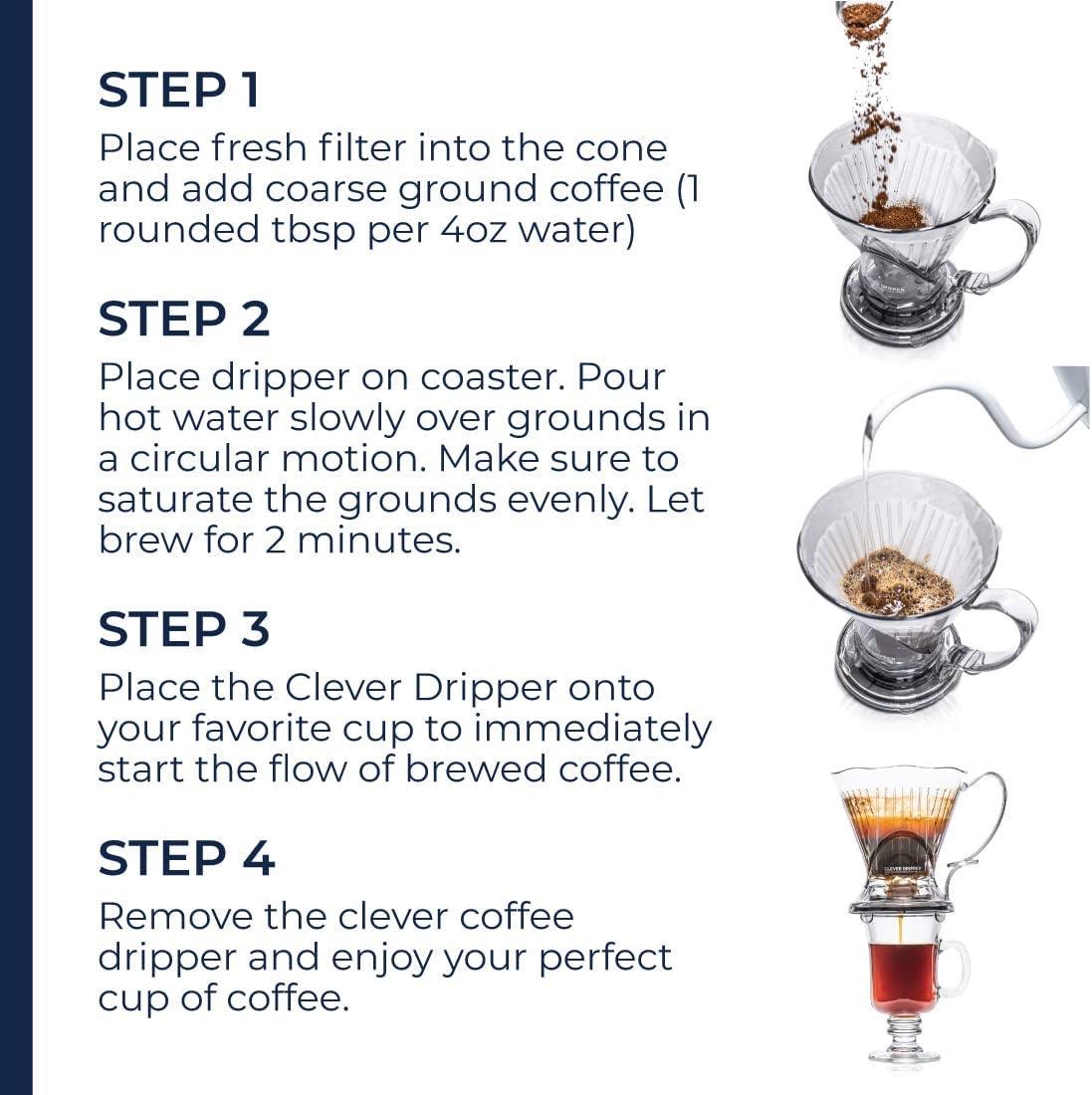 STEP 1
Place fresh filter into the cone and add coarse ground coffee (1 rounded tbsp per 4oz water)

STEP 2
Place dripper on coaster. Pour hot water slowly over grounds in a circular motion. Make sure to saturate the grounds evenly. Let brew for 2 minutes.

STEP 3
Place the Clever Dripper onto your favorite cup to immediately start the flow of brewed coffee.

STEP 4
Remove the clever coffee dripper and enjoy your perfect cup of coffee.

CLEVER DRIPPER