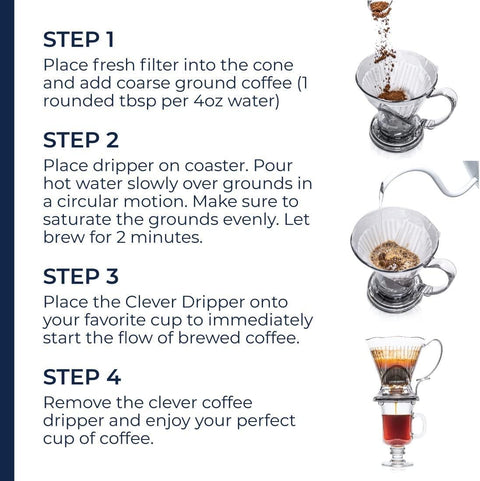 STEP 1
Place fresh filter into the cone and add coarse ground coffee (1 rounded tbsp per 4oz water)

STEP 2
Place dripper on coaster. Pour hot water slowly over grounds in a circular motion. Make sure to saturate the grounds evenly. Let brew for 2 minutes.

STEP 3
Place the Clever Dripper onto your favorite cup to immediately start the flow of brewed coffee.

STEP 4
Remove the clever coffee dripper and enjoy your perfect cup of coffee.